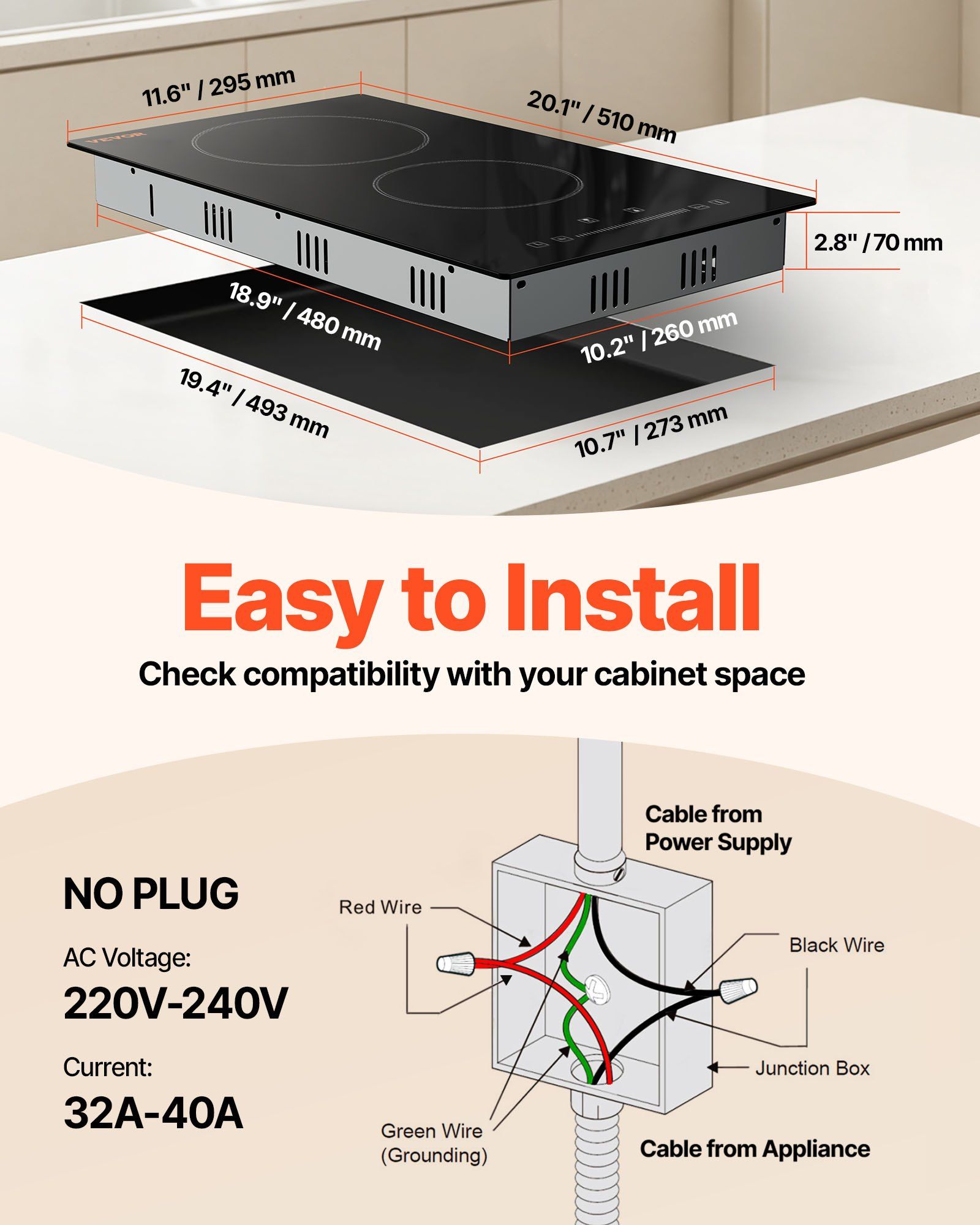 11.6" / 295 mm
20.1" / 510 mm
VEVOR
2.8" / 70 mm
18.9" / 480 mm
10.2" / 260 mm
19.4" / 493 mm
10.7" / 273 mm

Easy to Install
Check compatibility with your cabinet space

NO PLUG
AC Voltage:
220V-240V
Current:
32A-40A

Cable from Power Supply
Red Wire
Black Wire
Junction Box
Green Wire (Grounding)
Cable from Appliance